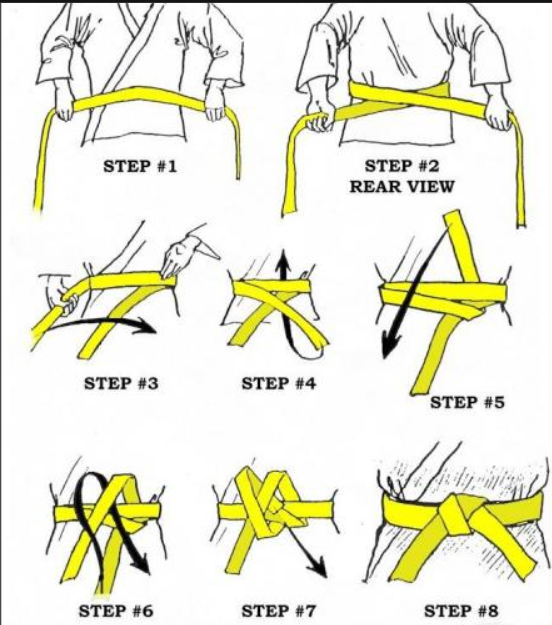 STEP #1

STEP #2
REAR VIEW

STEP #3

STEP #4

STEP #5

STEP #6

STEP #7

STEP #8